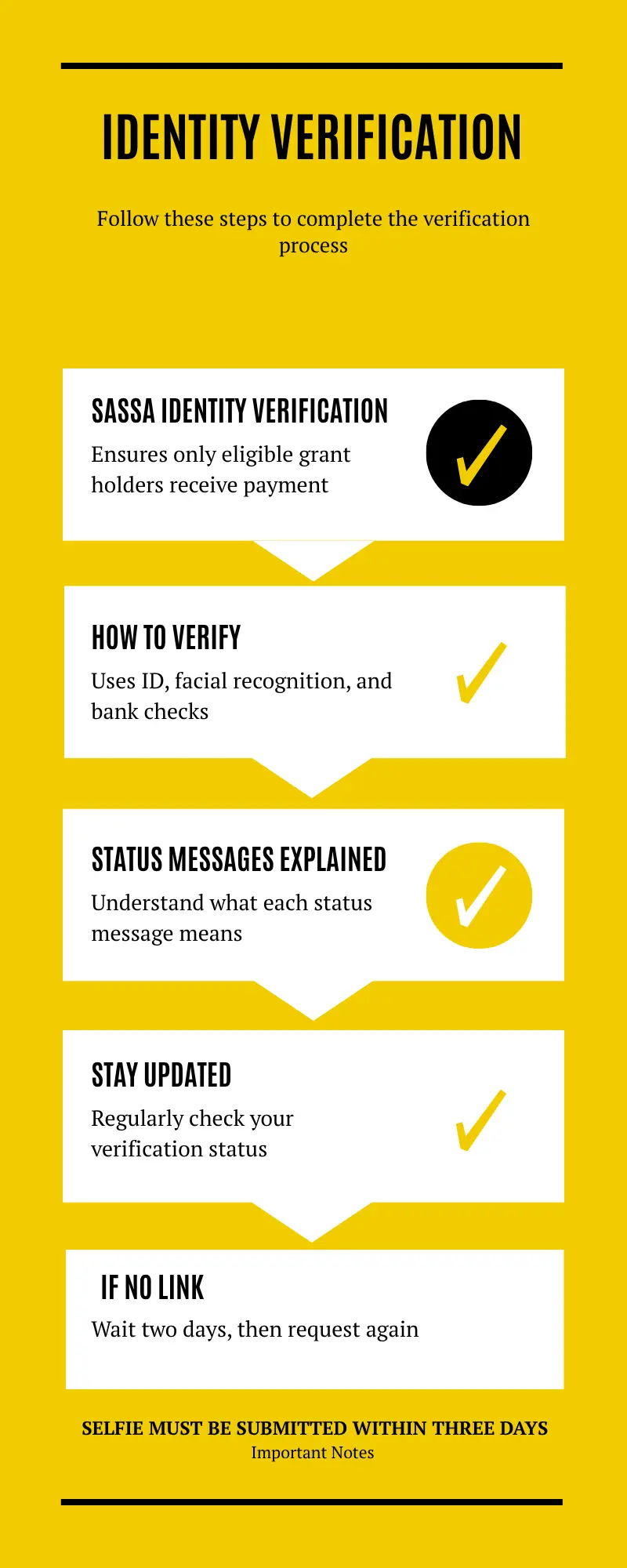 IDENTITY VERIFICATION

Follow these steps to complete the verification process

SASSA IDENTITY VERIFICATION

Ensures only eligible grant holders receive payment

HOW TO VERIFY

Uses ID, facial recognition, and bank checks

STATUS MESSAGES EXPLAINED

Understand what each status message means

STAY UPDATED

Regularly check your verification status

IF NO LINK

Wait two days, then request again

SELFIE MUST BE SUBMITTED WITHIN THREE DAYS

Important Notes